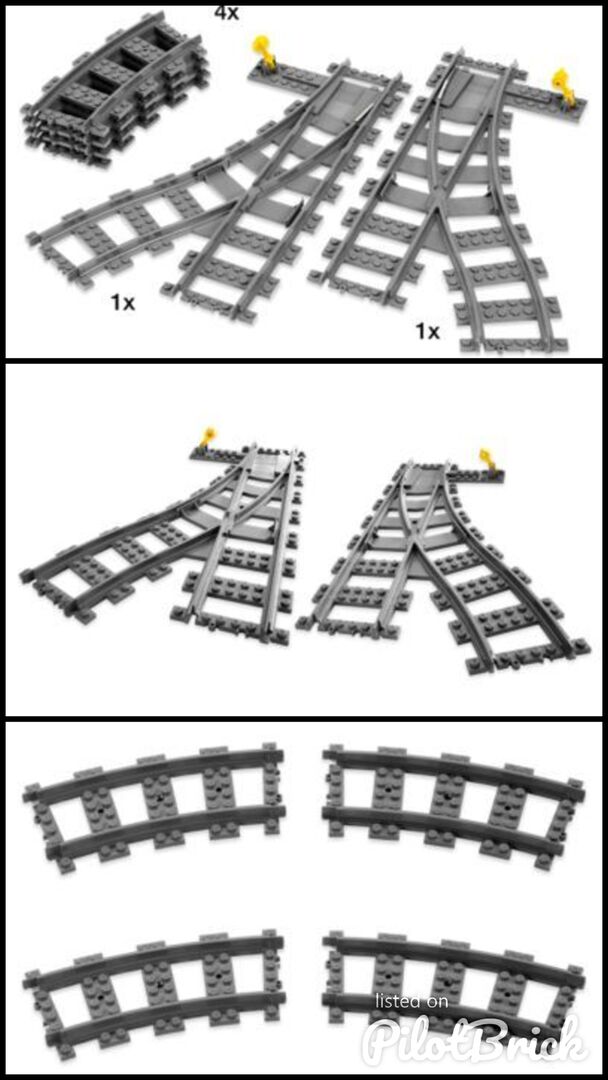 4x

1x

1x

listed on
PilotBrick